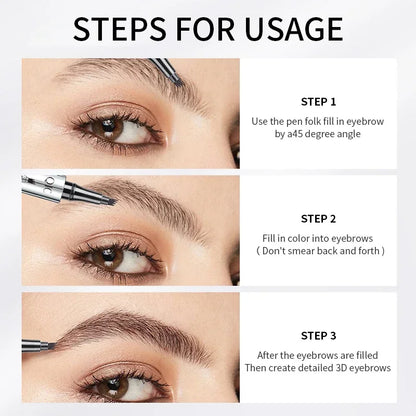 STEPS FOR USAGE

STEP 1

Use the pen folk fill in eyebrow by a45 degree angle

STEP 2

Fill in color into eyebrows ( Don't smear back and forth )

STEP 3

After the eyebrows are filled Then create detailed 3D eyebrows